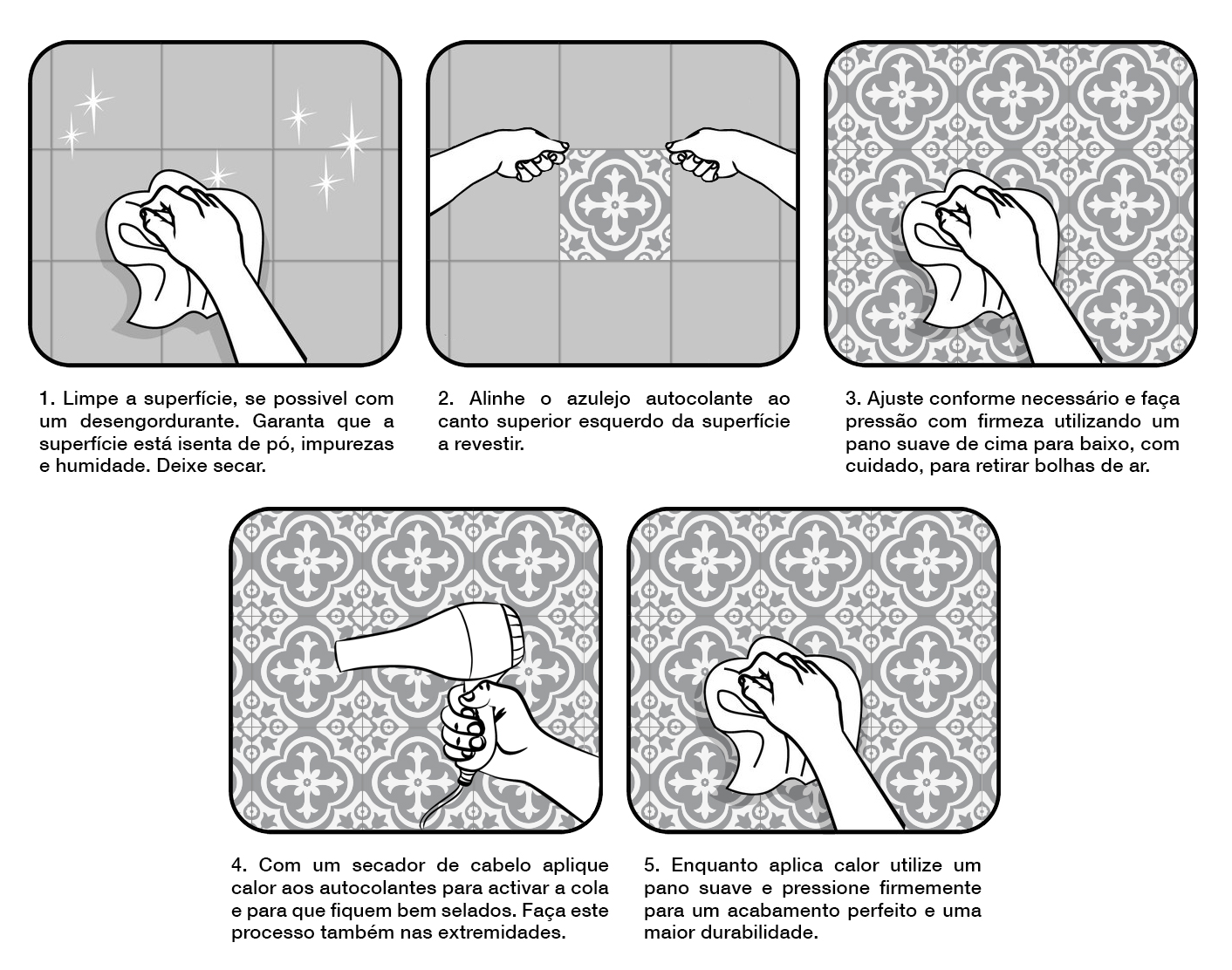 1. Limpe a superfície, se possivel com um desengordurante. Garanta que a superfície está isenta de pó, impurezas e humidade. Deixe secar.

2. Alinhe o azulejo autocolante ao canto superior esquerdo da superfície a revestir.

3. Ajuste conforme necessário e faça pressão com firmeza utilizando um pano suave de cima para baixo, com cuidado, para retirar bolhas de ar.

4. Com um secador de cabelo aplique calor aos autocolantes para activar a cola e para que fiquem bem selados. Faça este processo também nas extremidades.

5. Enquanto aplica calor utilize um pano suave e pressione firmemente para um acabamento perfeito e uma maior durabilidade.